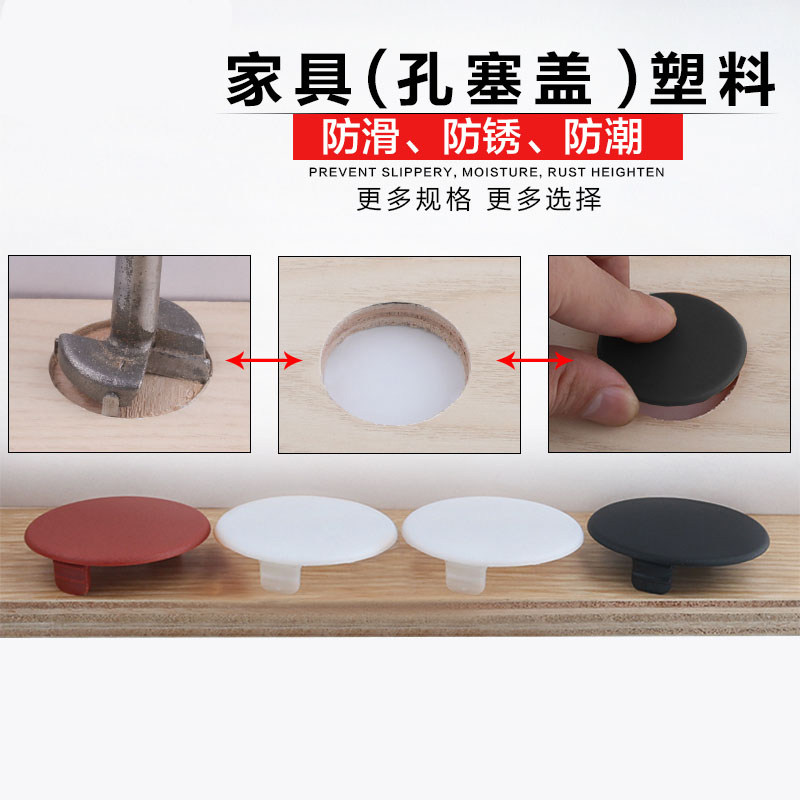 家具(孔塞盖)塑料

防滑、防锈、防潮

PREVENT SLIPPERY, MOISTURE, RUST HEIGHTEN

更多规格 更多选择