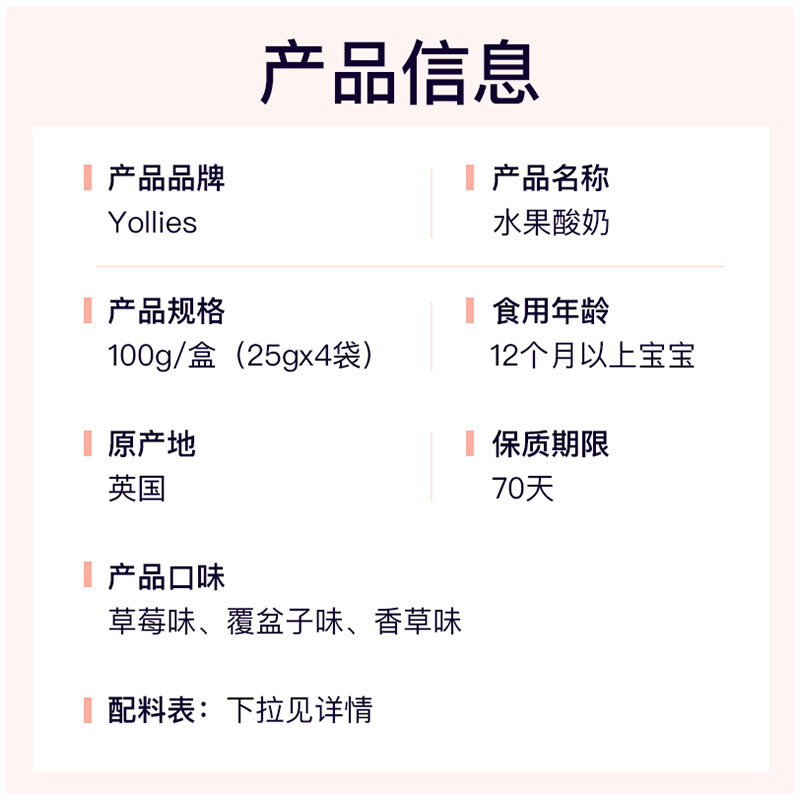 产品信息

产品品牌
Yollies

产品名称
水果酸奶

产品规格
100g/盒（25gx4袋）

食用年龄
12个月以上宝宝

原产地
英国

保质期限
70天

产品口味
草莓味、覆盆子味、香草味

配料表：下拉见详情