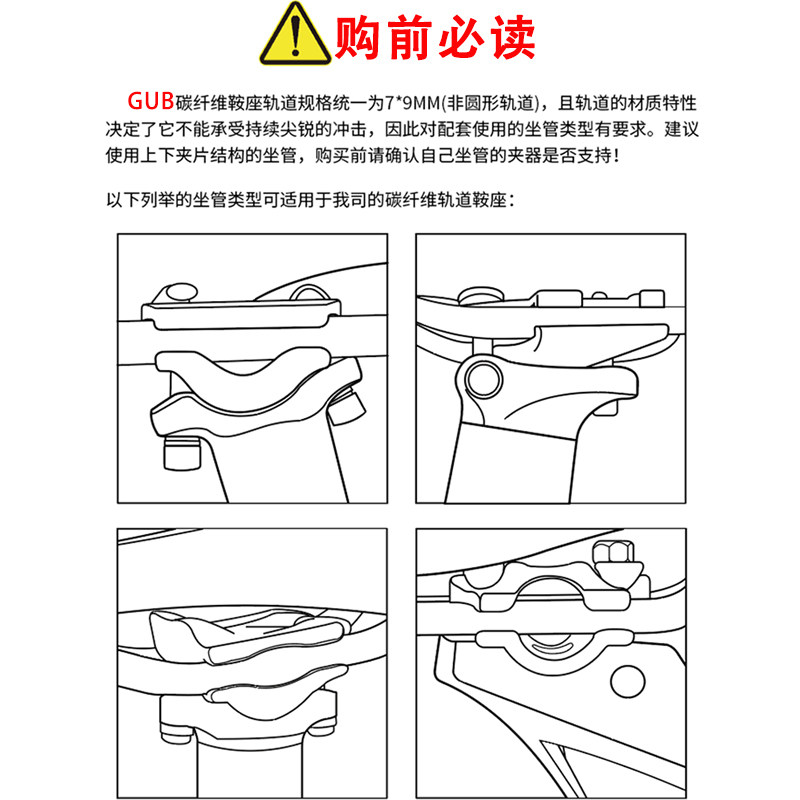 购前必读

GUB碳纤维鞍座轨道规格统一为7*9MM(非圆形轨道)，且轨道的材质特性决定了它不能承受持续尖锐的冲击，因此对配套使用的坐管类型有要求。建议使用上下夹片结构的坐管，购买前请确认自己坐管的夹器是否支持！

以下列举的坐管类型可适用于我司的碳纤维轨道鞍座：