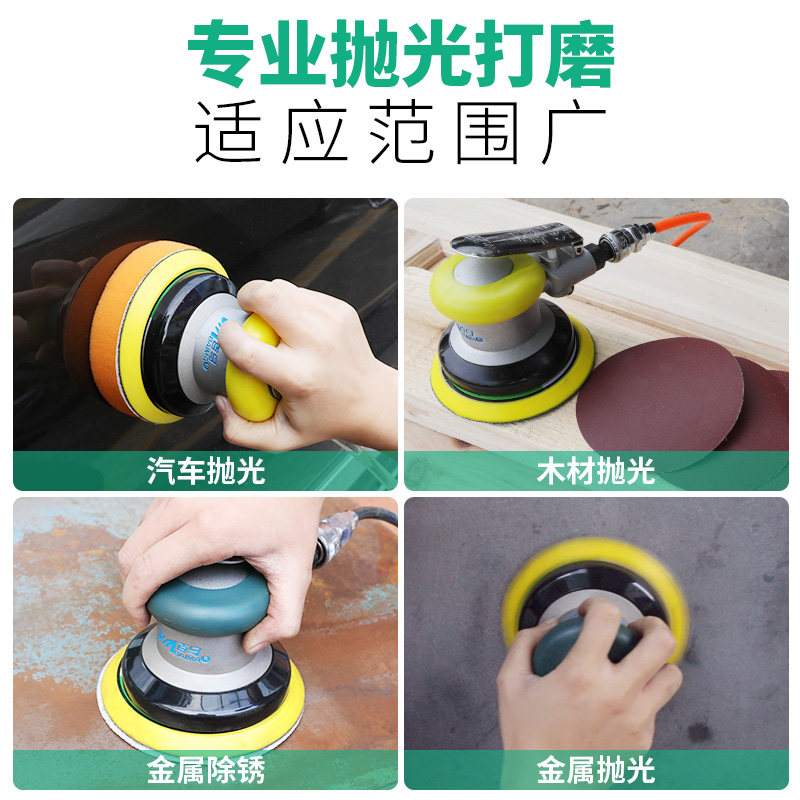 专业抛光打磨
适应范围广

汽车抛光

木材抛光

金属除锈

金属抛光