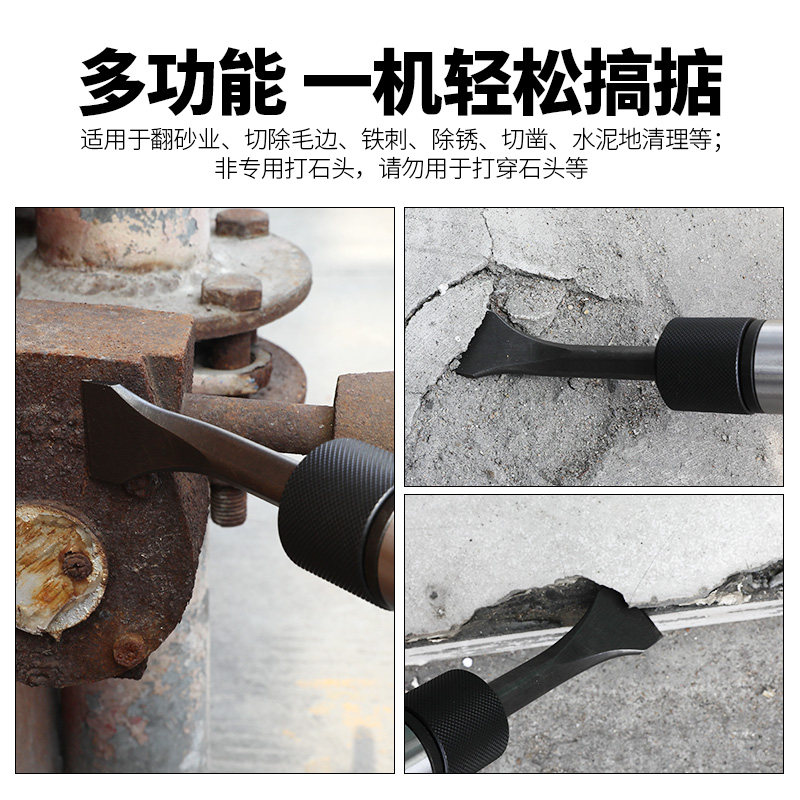 多功能 一机轻松搞掂

适用于翻砂业、切除毛边、铁刺、除锈、切凿、水泥地清理等；非专用打石头，请勿用于打穿石头等