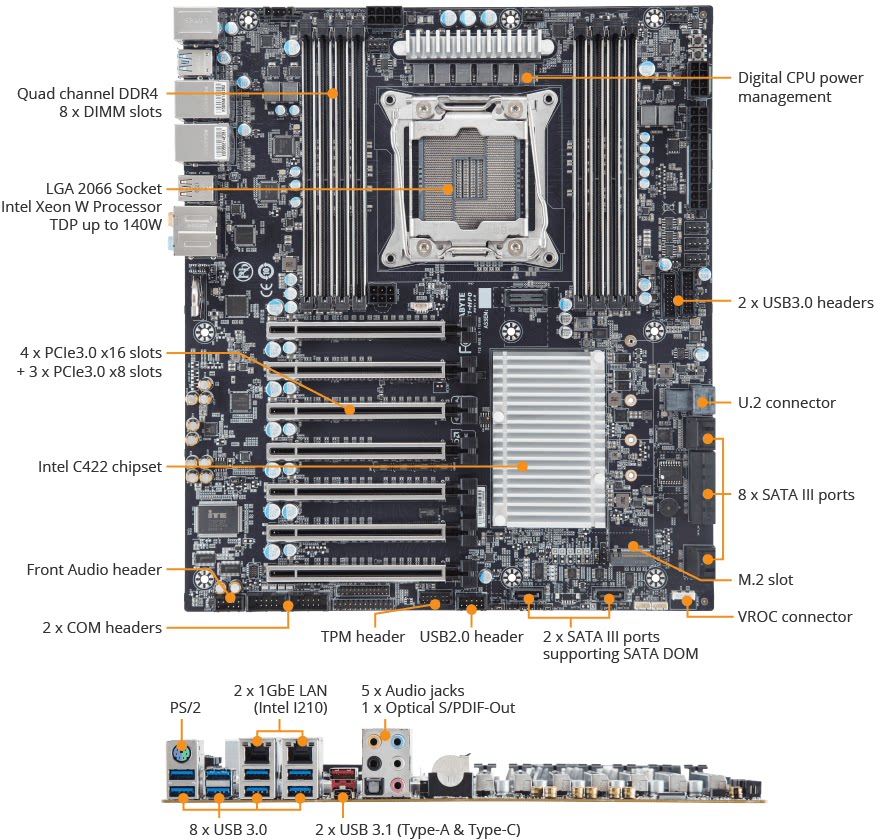 Quad channel DDR4
8 x DIMM slots

LGA 2066 Socket
Intel Xeon W Processor
TDP up to 140W

4 x PCIe3.0 x16 slots
+ 3 x PCIe3.0 x8 slots

Intel C422 chipset

Front Audio header

2 x COM headers

Digital CPU power management

2 x USB3.0 headers

U.2 connector

8 x SATA III ports

M.2 slot

VROC connector

TPM header

USB2.0 header

2 x SATA III ports supporting SATA DOM

PS/2

2 x 1GbE LAN
(Intel I210)

5 x Audio jacks
1 x Optical S/PDIF-Out

8 x USB 3.0

2 x USB 3.1 (Type-A & Type-C)