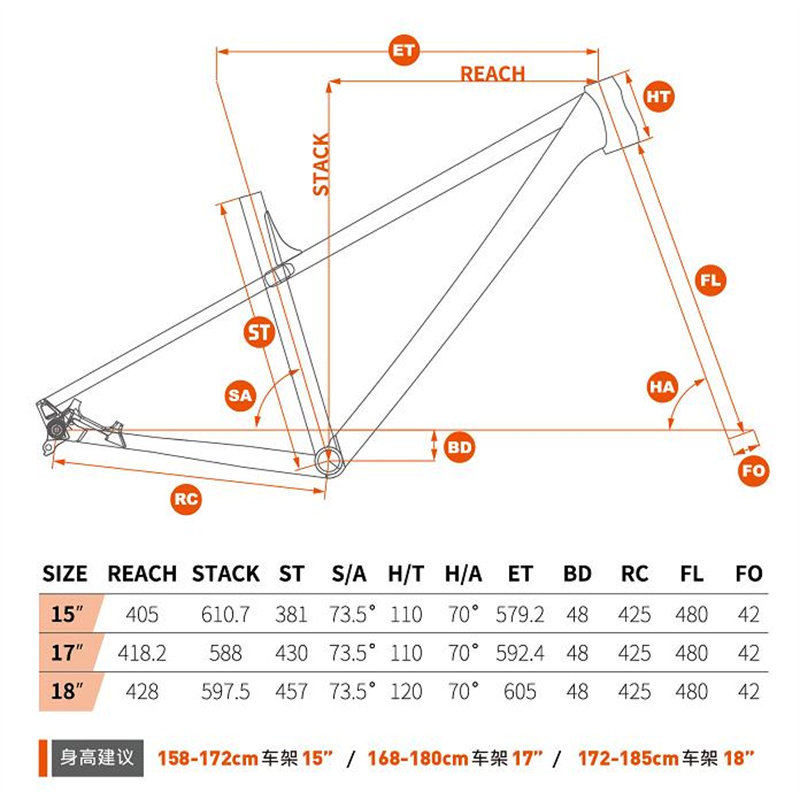 ET
REACH
HT
STACK
FL
ST
SA
HA
BD
FO
RC

| SIZE | REACH | STACK | ST | S/A | H/T | H/A | ET | BD | RC | FL | FO |
|---|---|---|---|---|---|---|---|---|---|---|---|
| 15" | 405 | 610.7 | 381 | 73.5° | 110 | 70° | 579.2 | 48 | 425 | 480 | 42 |
| 17" | 418.2 | 588 | 430 | 73.5° | 110 | 70° | 592.4 | 48 | 425 | 480 | 42 |
| 18" | 428 | 597.5 | 457 | 73.5° | 120 | 70° | 605 | 48 | 425 | 480 | 42 |

身高建议 158-172cm 车架 15" / 168-180cm 车架 17" / 172-185cm 车架 18"