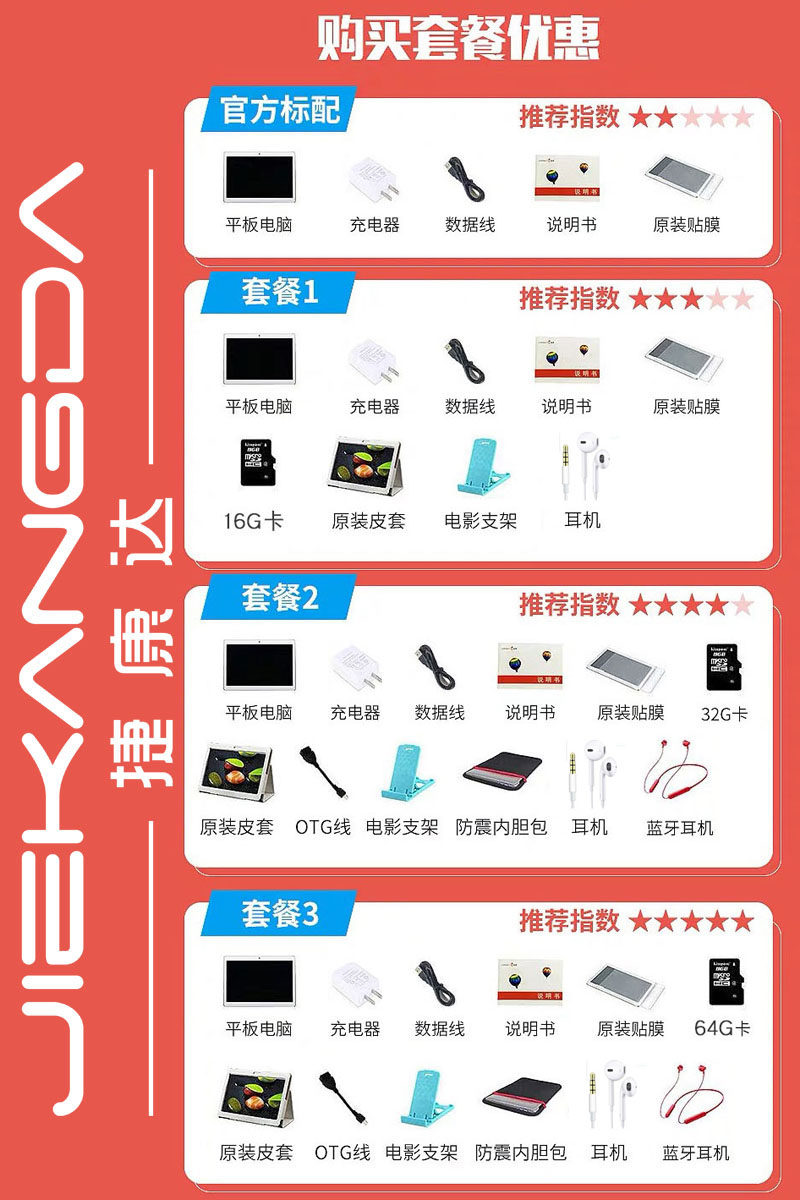 购买套餐优惠

JIEKANGDA
捷康达

官方标配
推荐指数 ★★★★★
平板电脑 充电器 数据线 说明书 原装贴膜

套餐1
推荐指数 ★★★★★
平板电脑 充电器 数据线 说明书 原装贴膜
16G卡 原装皮套 电影支架 耳机

套餐2
推荐指数 ★★★★★
平板电脑 充电器 数据线 说明书 原装贴膜 32G卡
原装皮套 OTG线 电影支架 防震内胆包 耳机 蓝牙耳机

套餐3
推荐指数 ★★★★★
平板电脑 充电器 数据线 说明书 原装贴膜 64G卡
原装皮套 OTG线 电影支架 防震内胆包 耳机 蓝牙耳机