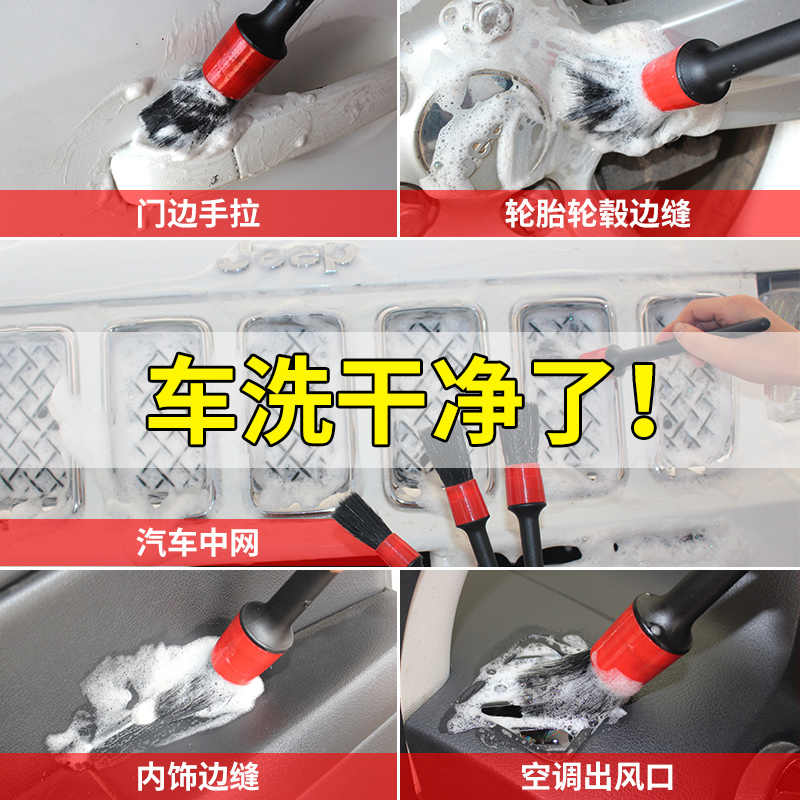 门边手拉

轮胎轮毂边缝

Jeep

车洗干净了!

汽车中网

内饰边缝

空调出风口