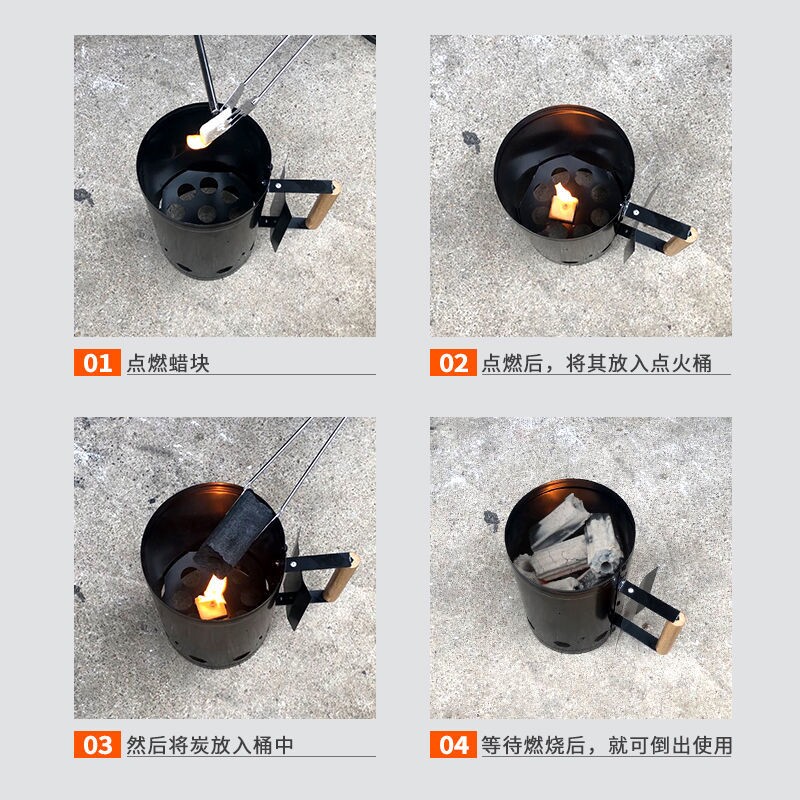 01 点燃蜡块

02 点燃后，将其放入点火桶

03 然后将炭放入桶中

04 等待燃烧后，就可倒出使用