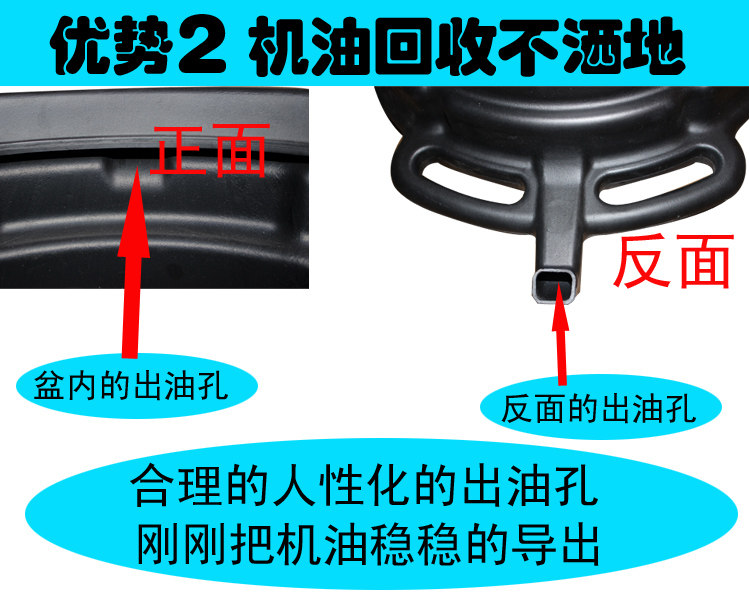 优势2 机油回收不洒地

正面

反面

盆内的出油孔

反面的出油孔

合理的人性化的出油孔
刚刚把机油稳稳的导出