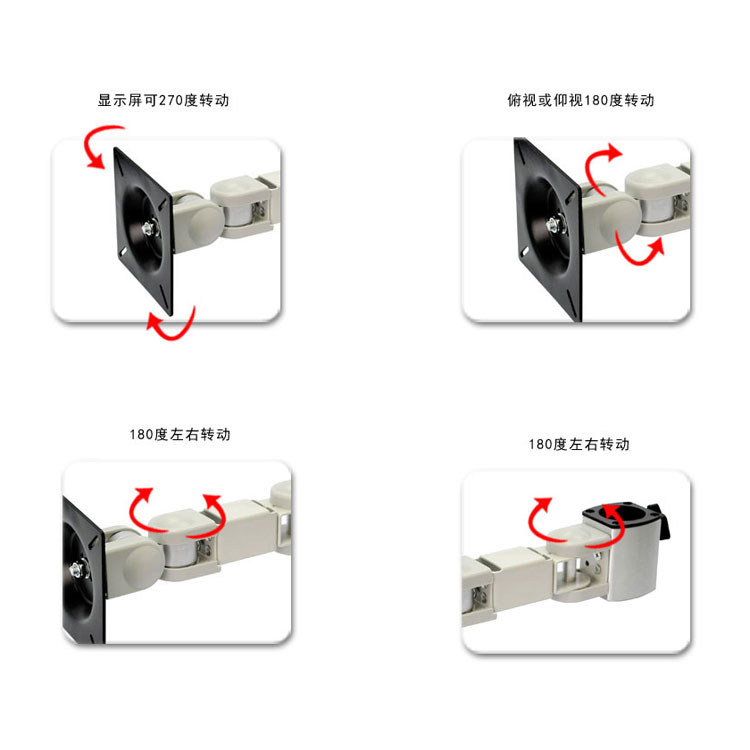 显示屏可270度转动

俯视或仰视180度转动

180度左右转动

180度左右转动