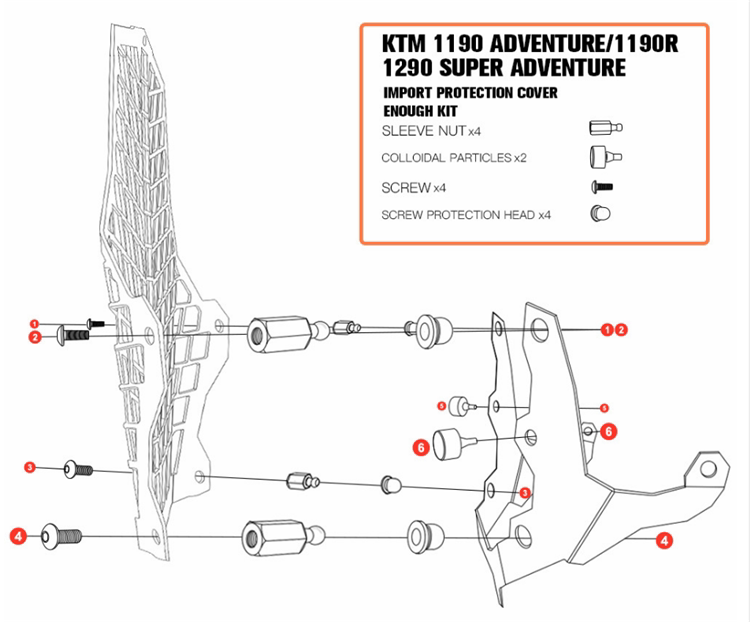 KTM 1190 ADVENTURE/1190R
1290 SUPER ADVENTURE

IMPORT PROTECTION COVER
ENOUGH KIT

SLEEVE NUT x4

COLLOIDAL PARTICLES x2

SCREW x4

SCREW PROTECTION HEAD x4

1
2
1 2
5
5
6
6
3
3
4
4