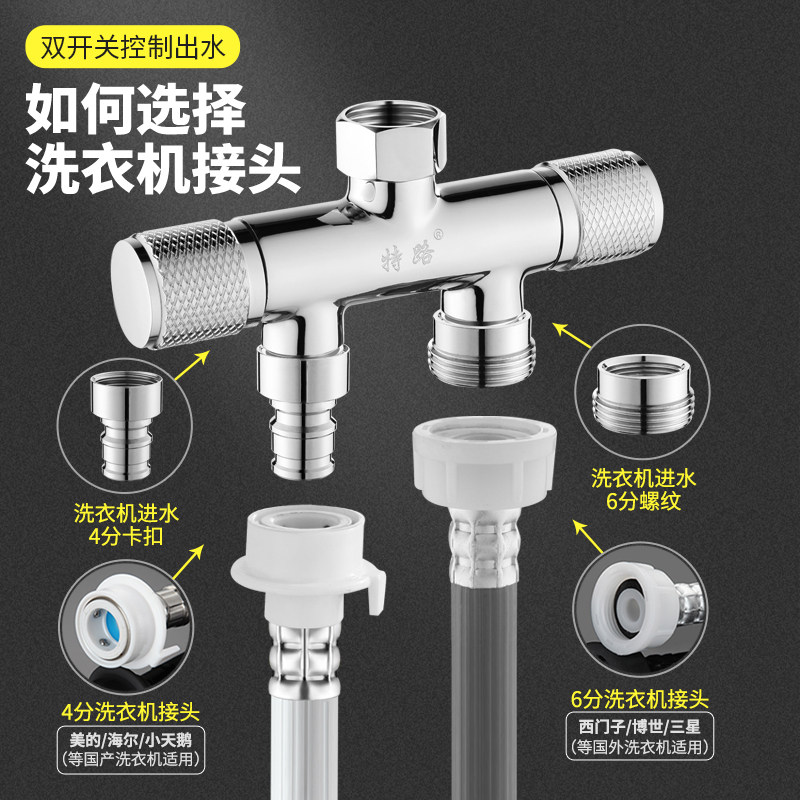 双开关控制出水

如何选择
洗衣机接头

特路®

洗衣机进水
4分卡扣

洗衣机进水
6分螺纹

4分洗衣机接头
美的/海尔/小天鹅
(等国产洗衣机适用)

6分洗衣机接头
西门子/博世/三星
(等国外洗衣机适用)