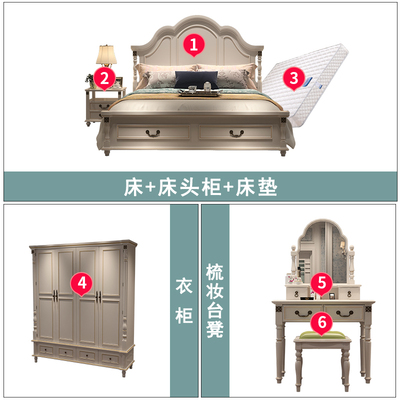 1
2
3
床+床头柜+床垫
4
衣柜
梳妆台凳
5
6