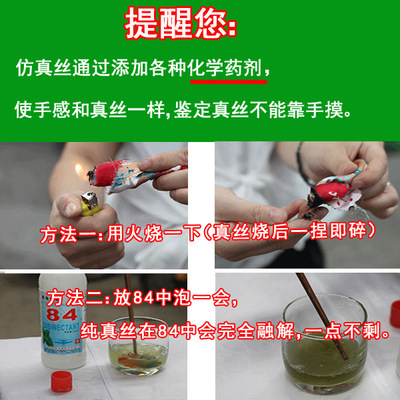 提醒您:

仿真丝通过添加各种化学药剂,

使手感和真丝一样,鉴定真丝不能靠手摸。

方法一:用火烧一下(真丝烧后一捏即碎)

84

DISINECTANT

方法二:放84中泡一会,

纯真丝在84中会完全融解,一点不剩。