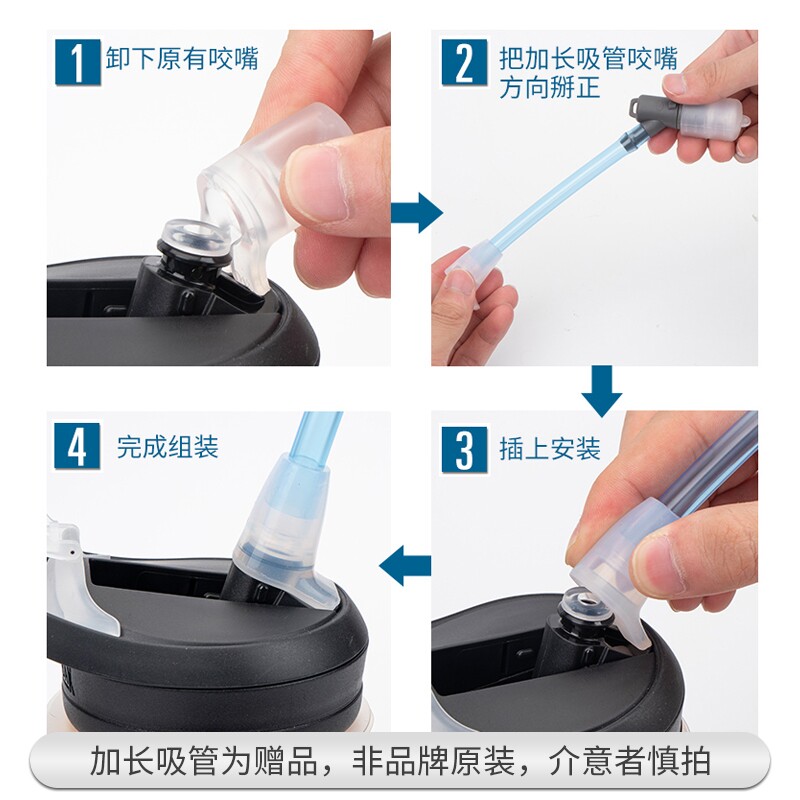 1 卸下原有咬嘴

2 把加长吸管咬嘴方向掰正

3 插上安装

4 完成组装

加长吸管为赠品，非品牌原装，介意者慎拍