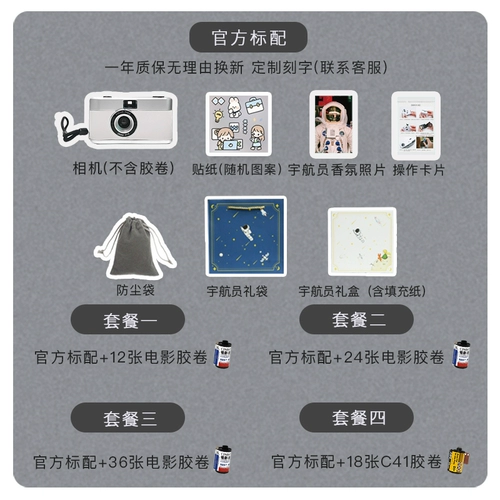 官方标配

一年质保无理由换新 定制刻字(联系客服)

相机(不含胶卷)

贴纸(随机图案)

宇航员香氛照片

操作卡片

防尘袋

宇航员礼袋

宇航员礼盒（含填充纸）

套餐一

官方标配+12张电影胶卷

套餐二

官方标配+24张电影胶卷

套餐三

官方标配+36张电影胶卷

套餐四

官方标配+18张C41胶卷