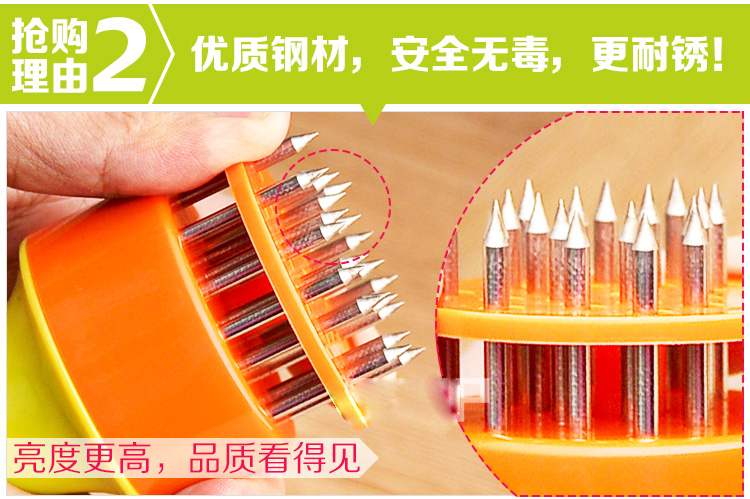 抢购理由2

优质钢材，安全无毒，更耐锈！

亮度更高，品质看得见