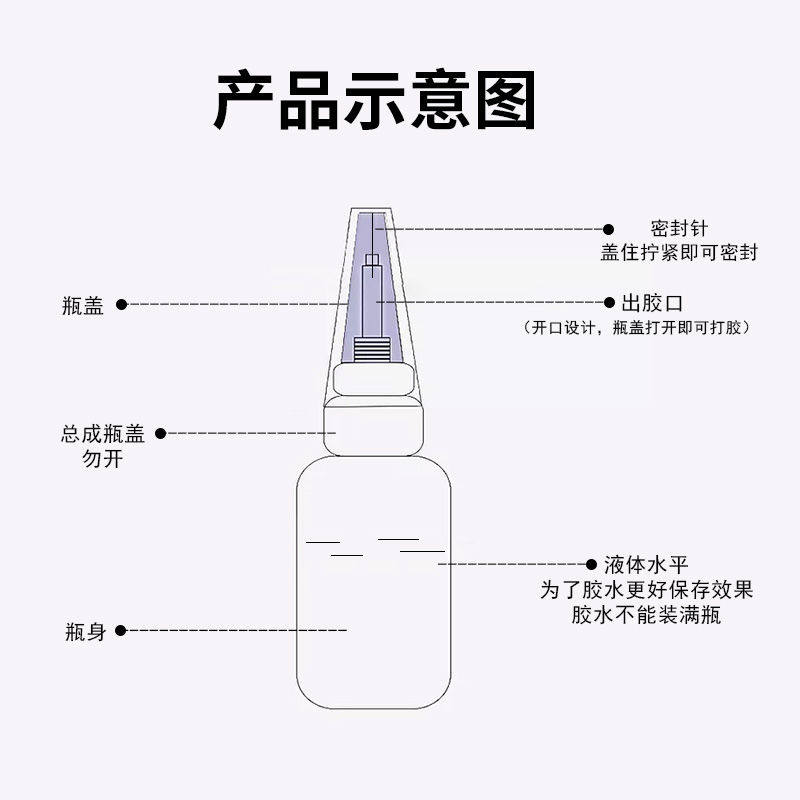 产品示意图

密封针
盖住拧紧即可密封

瓶盖

出胶口
（开口设计，瓶盖打开即可打胶）

总成瓶盖
勿开

液体水平
为了胶水更好保存效果
胶水不能装满瓶

瓶身