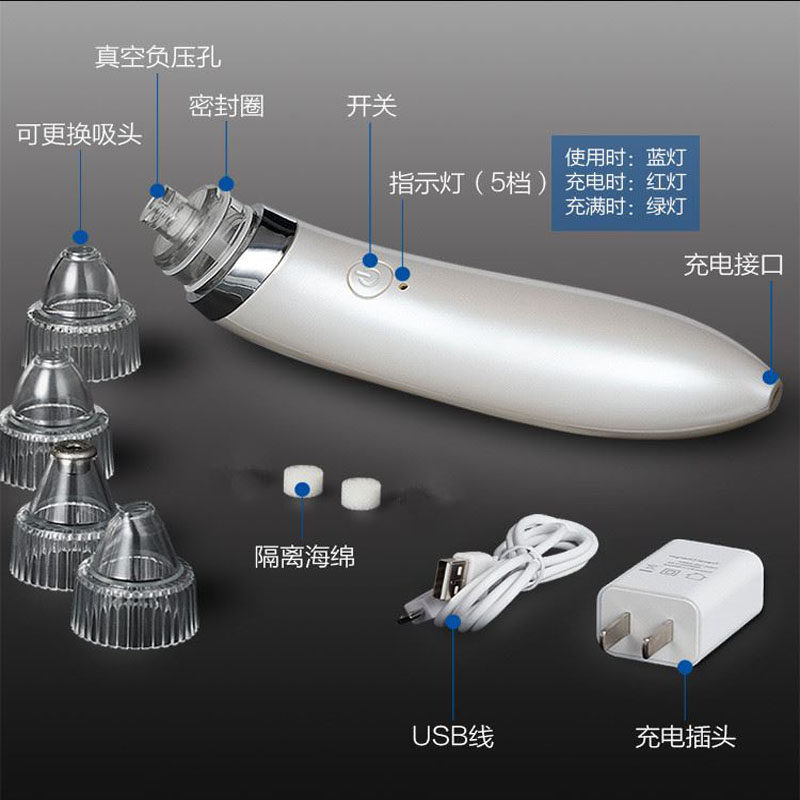 真空负压孔

密封圈

可更换吸头

开关

指示灯（5档）

使用时：蓝灯
充电时：红灯
充满时：绿灯

充电接口

隔离海绵

USB线

充电插头