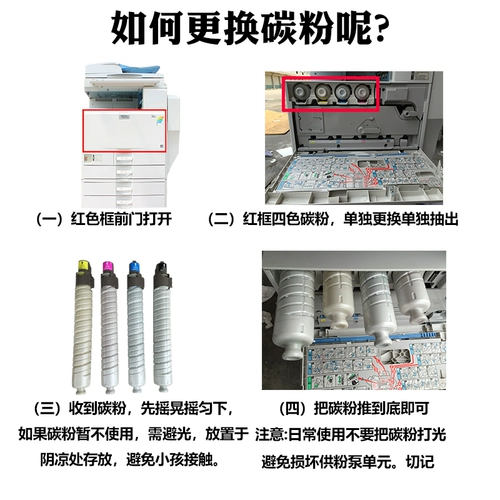 如何更换碳粉呢?

（一）红色框前门打开

（二）红框四色碳粉，单独更换单独抽出

（三）收到碳粉，先摇晃摇匀下，如果碳粉暂不使用，需避光，放置于阴凉处存放，避免小孩接触。

（四）把碳粉推到底即可

注意:日常使用不要把碳粉打光避免损坏供粉泵单元。切记