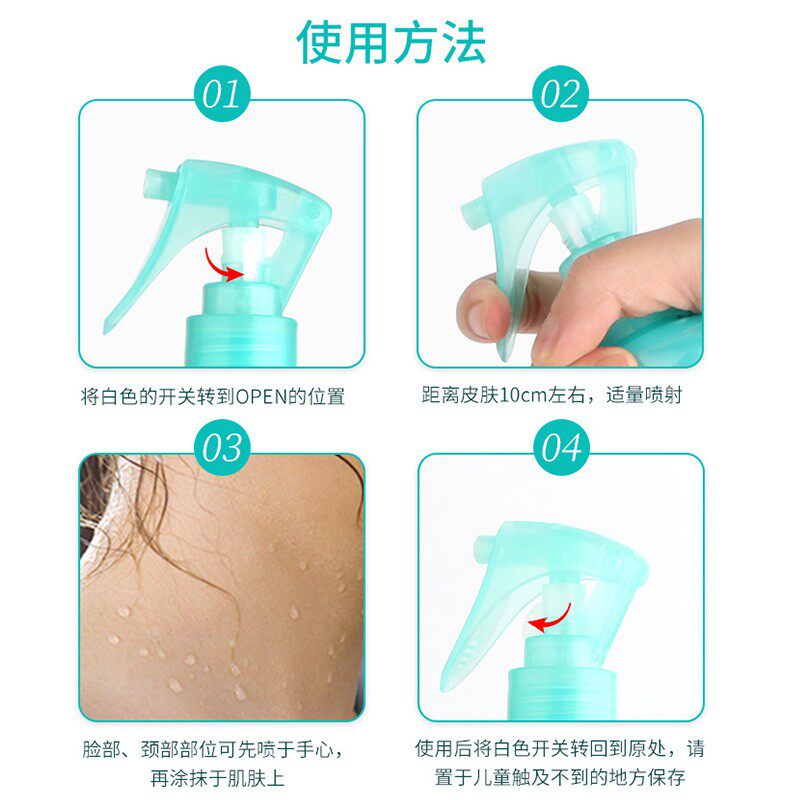 使用方法

01

将白色的开关转到OPEN的位置

02

距离皮肤10cm左右，适量喷射

03

脸部、颈部部位可先喷于手心，再涂抹于肌肤上

04

使用后将白色开关转回到原处，请置于儿童触及不到的地方保存