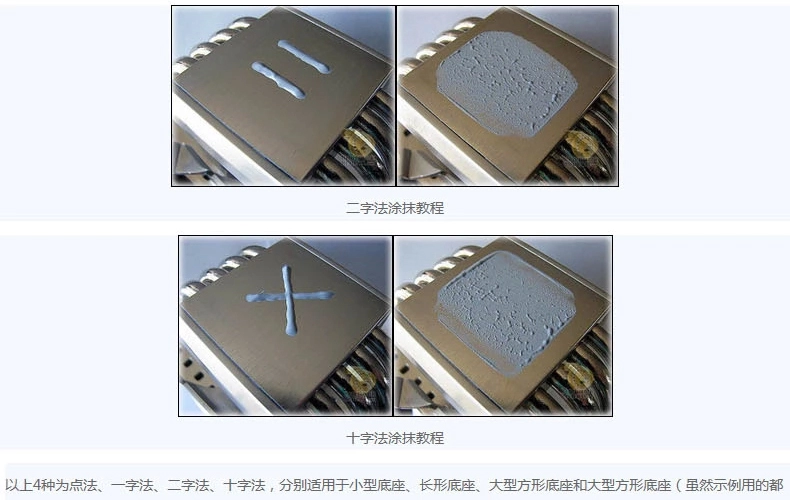 二字法涂抹教程

十字法涂抹教程

以上4种为点法、一字法、二字法、十字法，分别适用于小型底座、长形底座、大型方形底座和大型方形底座（虽然示例用的都