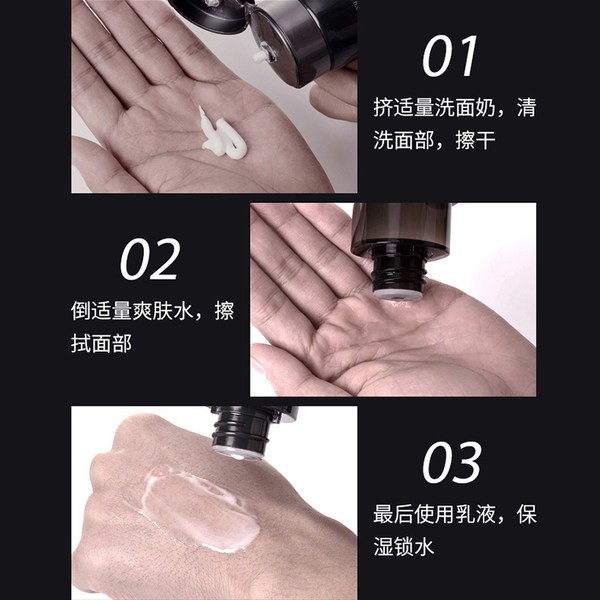 01

挤适量洗面奶，清洗面部，擦干

02

倒适量爽肤水，擦拭面部

03

最后使用乳液，保湿锁水