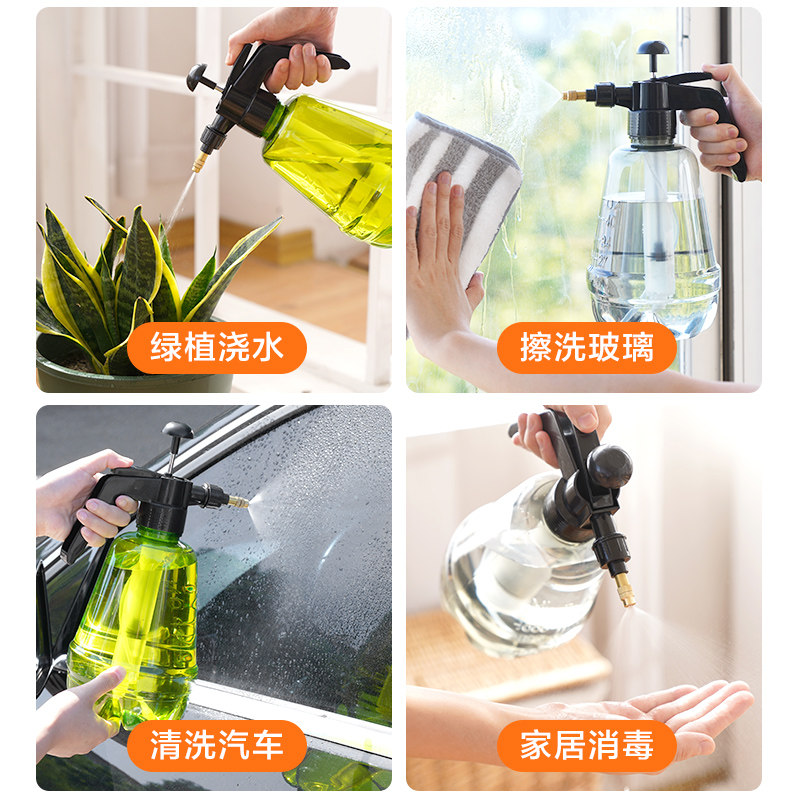 绿植浇水

擦洗玻璃

清洗汽车

家居消毒