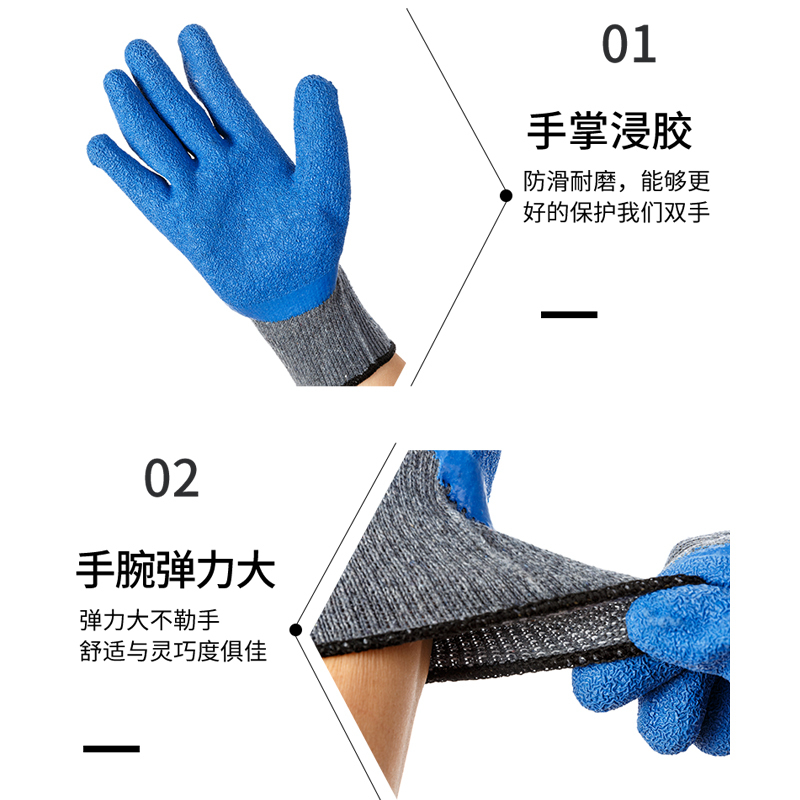 01

手掌浸胶

防滑耐磨，能够更好的保护我们双手

02

手腕弹力大

弹力大不勒手
舒适与灵巧度俱佳