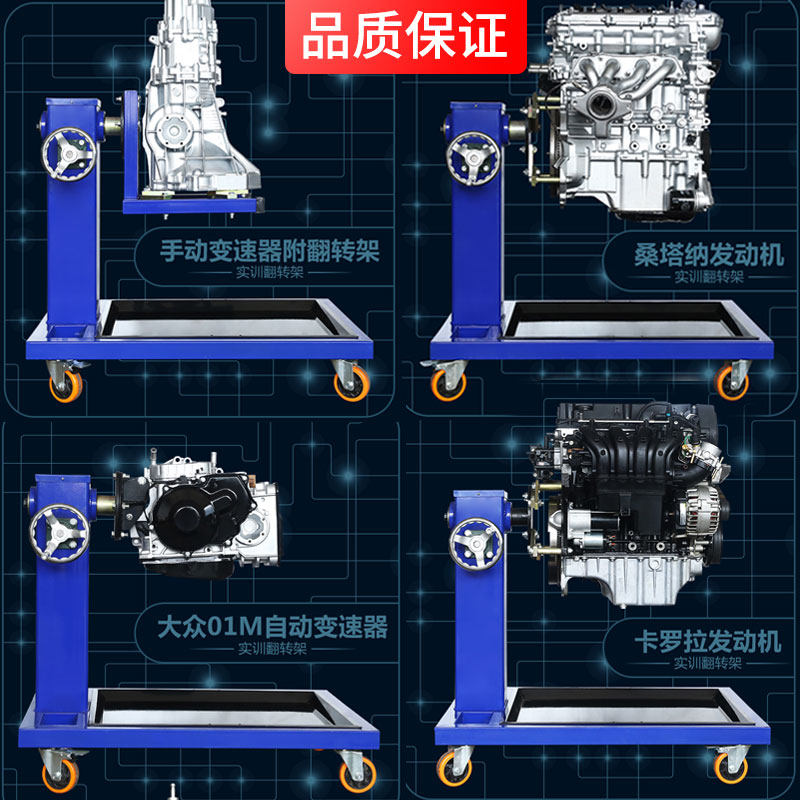 品质保证

手动变速器附翻转架
实训翻转架

桑塔纳发动机
实训翻转架

大众01M自动变速器
实训翻转架

卡罗拉发动机
实训翻转架