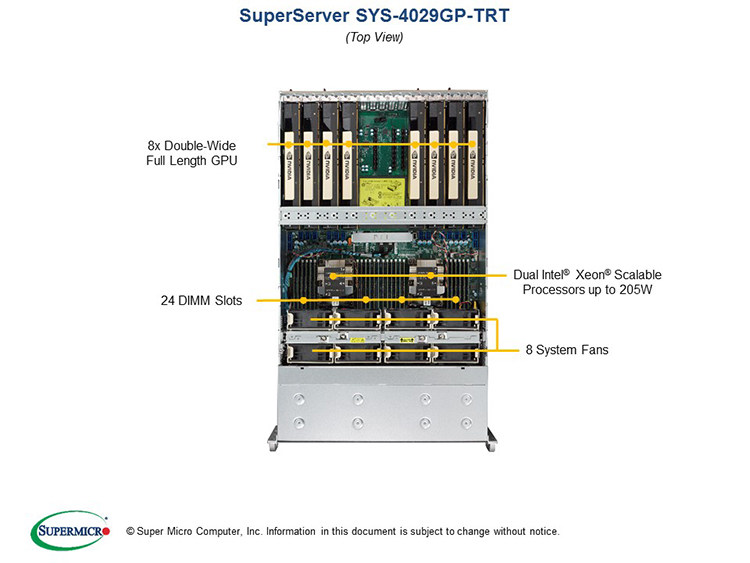 SuperServer SYS-4029GP-TRT
(Top View)

8x Double-Wide
Full Length GPU

Dual Intel® Xeon® Scalable
Processors up to 205W

24 DIMM Slots

8 System Fans

SUPERMICRO

© Super Micro Computer, Inc. Information in this document is subject to change without notice.