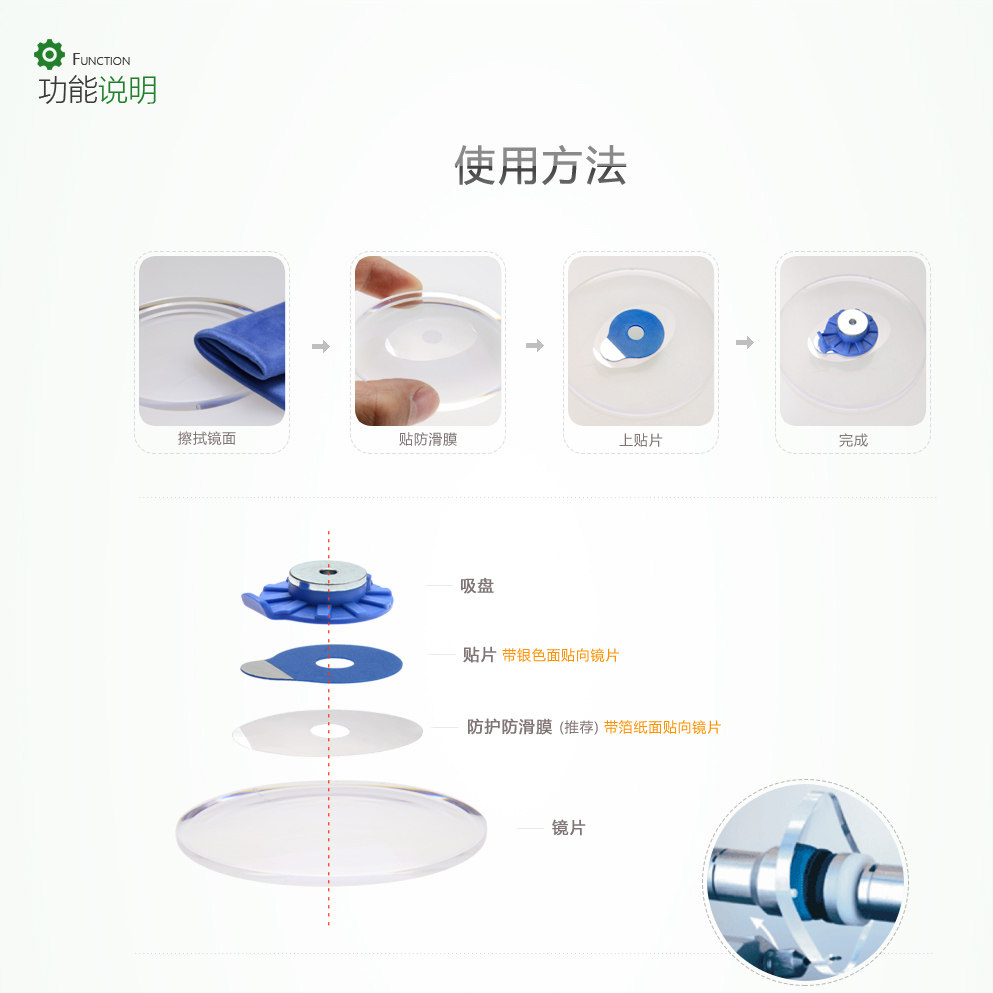 FUNCTION
功能说明

使用方法

擦拭镜面

贴防滑膜

上贴片

完成

吸盘

贴片 带银色面贴向镜片

防护防滑膜 (推荐) 带箔纸面贴向镜片

镜片