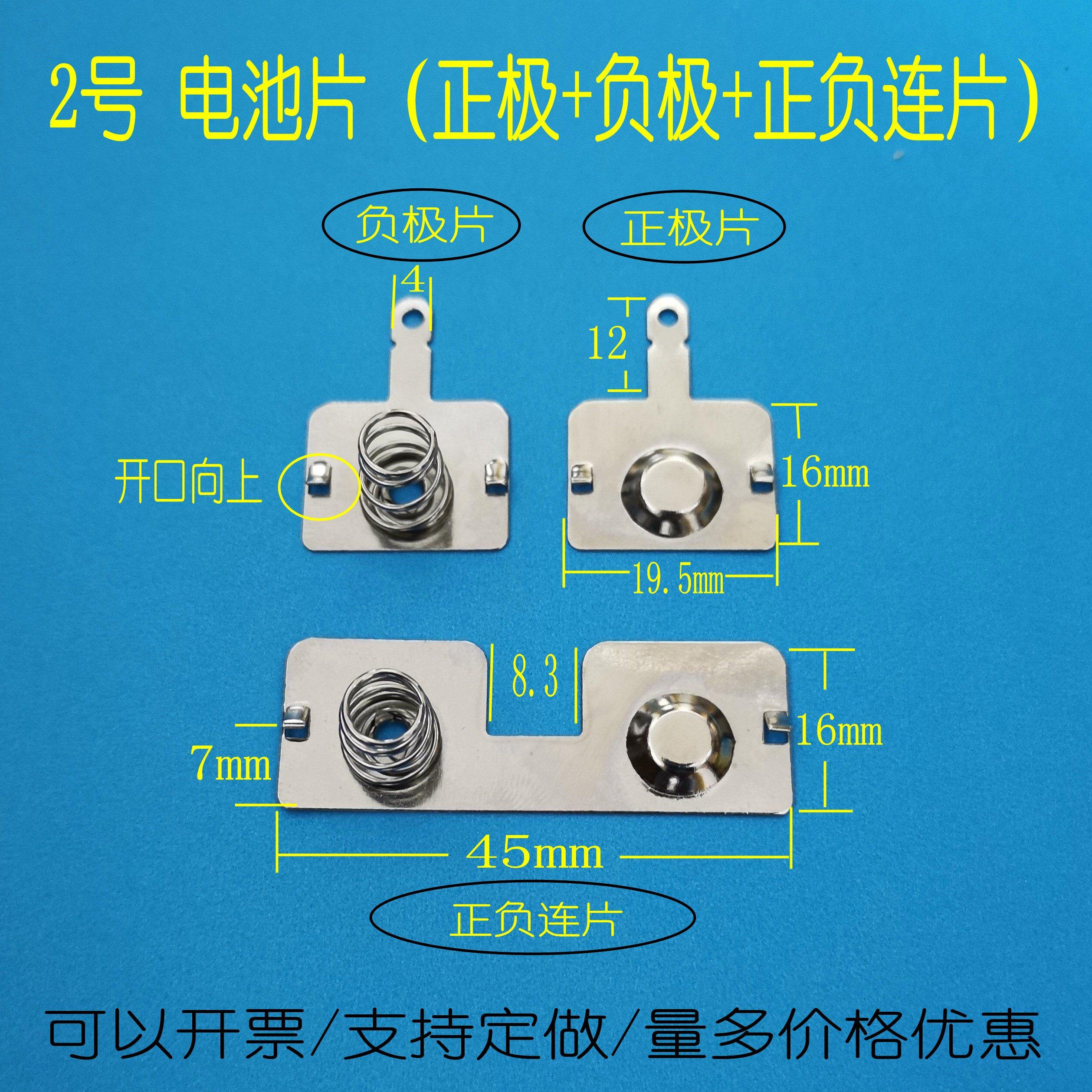 2号 电池片（正极+负极+正负连片）

负极片

正极片

4

12

开口向上

16mm

19.5mm

8.3

16mm

7mm

45mm

正负连片

可以开票/支持定做/量多价格优惠