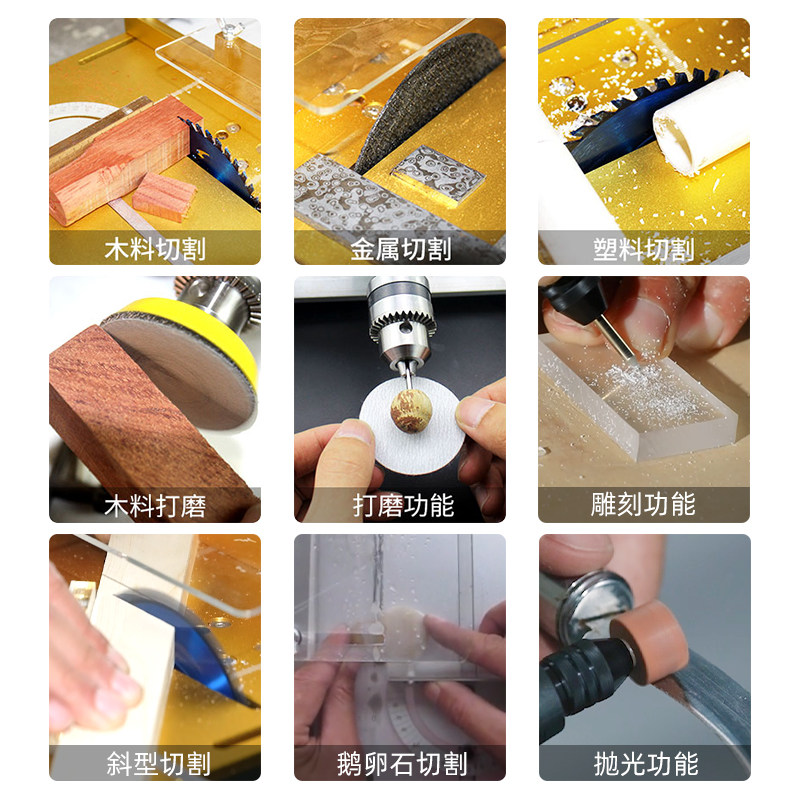 木料切割

金属切割

塑料切割

木料打磨

打磨功能

雕刻功能

斜型切割

鹅卵石切割

抛光功能