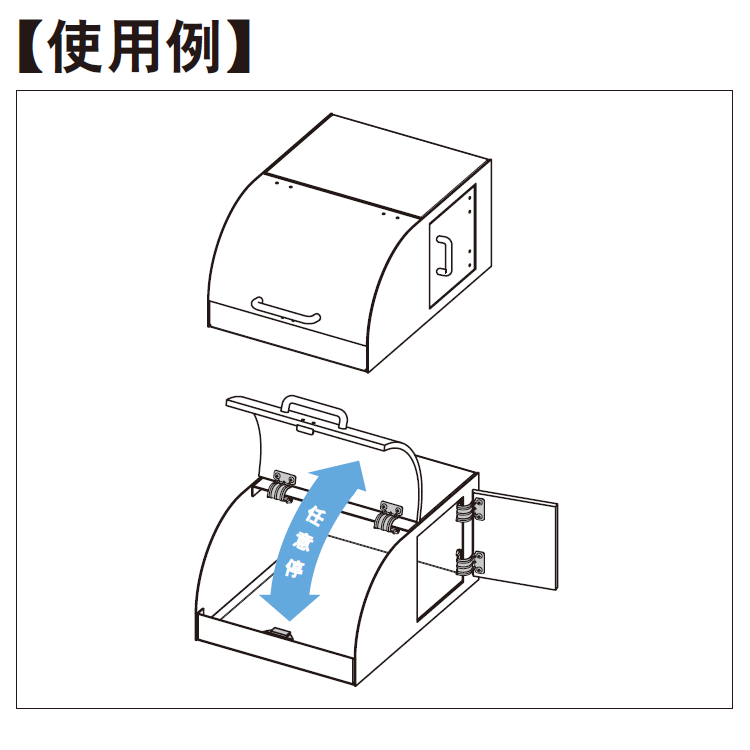 【使用例】

任意停