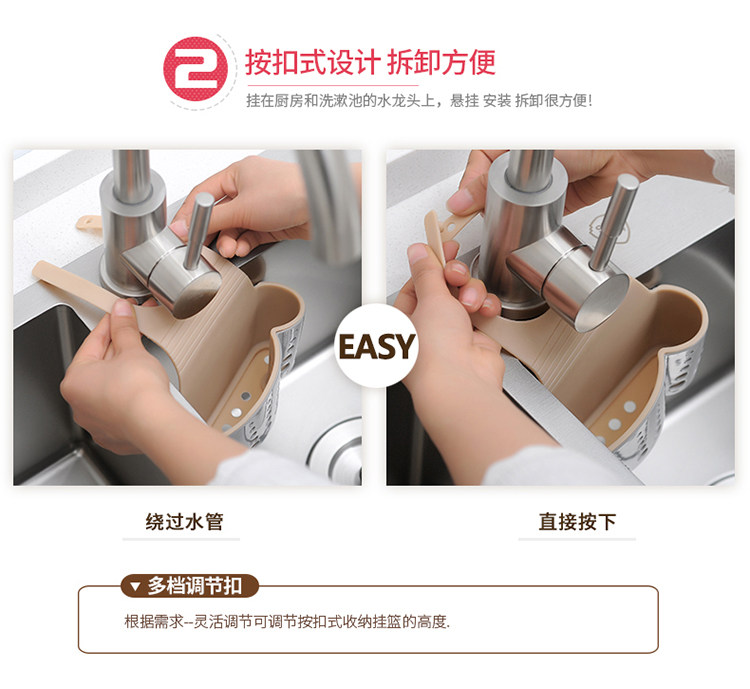 2 按扣式设计 拆卸方便

挂在厨房和洗漱池的水龙头上，悬挂 安装 拆卸很方便!

EASY

绕过水管

直接按下

▼ 多档调节扣

根据需求--灵活调节可调节按扣式收纳挂篮的高度.