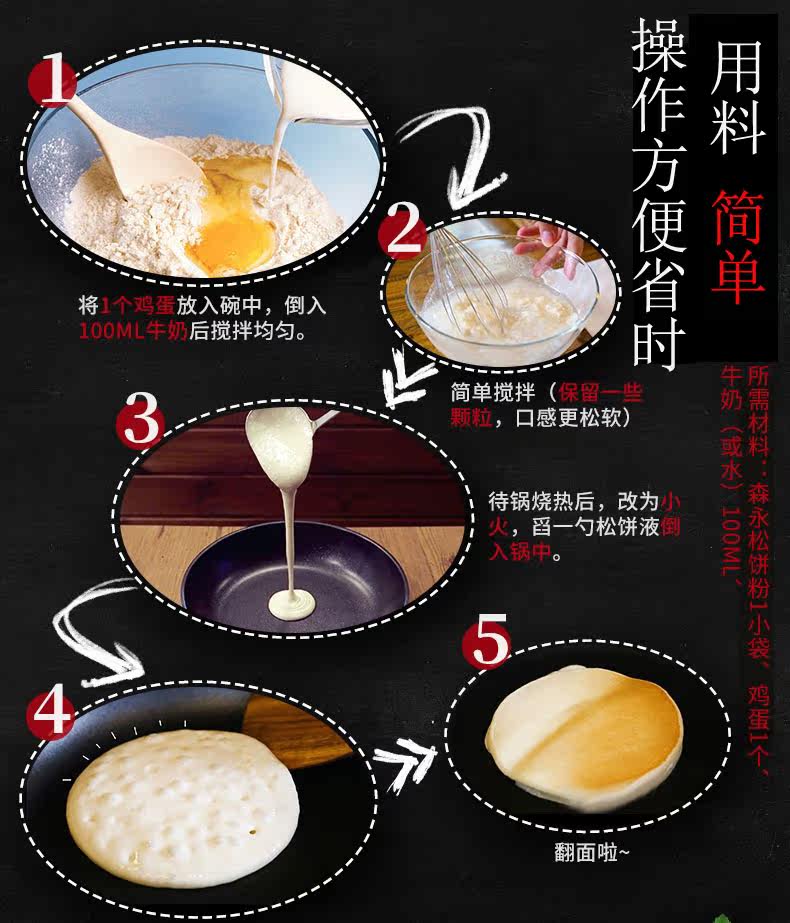 用料 简单

操作方便省时

所需材料：森永松饼粉1小袋、鸡蛋1个、牛奶（或水）100ML、

1

将1个鸡蛋放入碗中，倒入100ML牛奶后搅拌均匀。

2

简单搅拌（保留一些颗粒，口感更松软）

3

待锅烧热后，改为小火，舀一勺松饼液倒入锅中。

4

5

翻面啦~