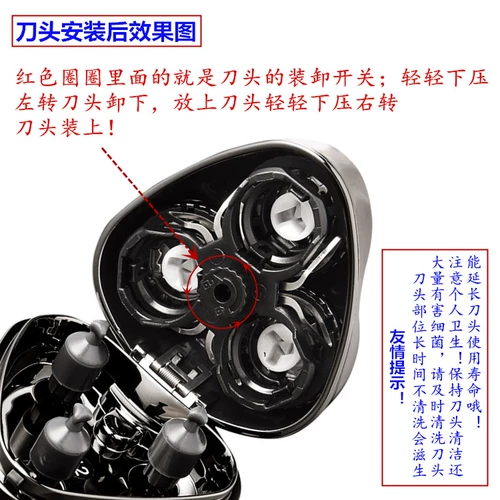 刀头安装后效果图

红色圈圈里面的就是刀头的装卸开关；轻轻下压左转刀头卸下，放上刀头轻轻下压右转刀头装上！

友情提示！

刀头部位长时间不清洗会滋生大量有害细菌，请及时清洗刀头注意个人卫生！保持刀头清洁还能延长刀头使用寿命哦！