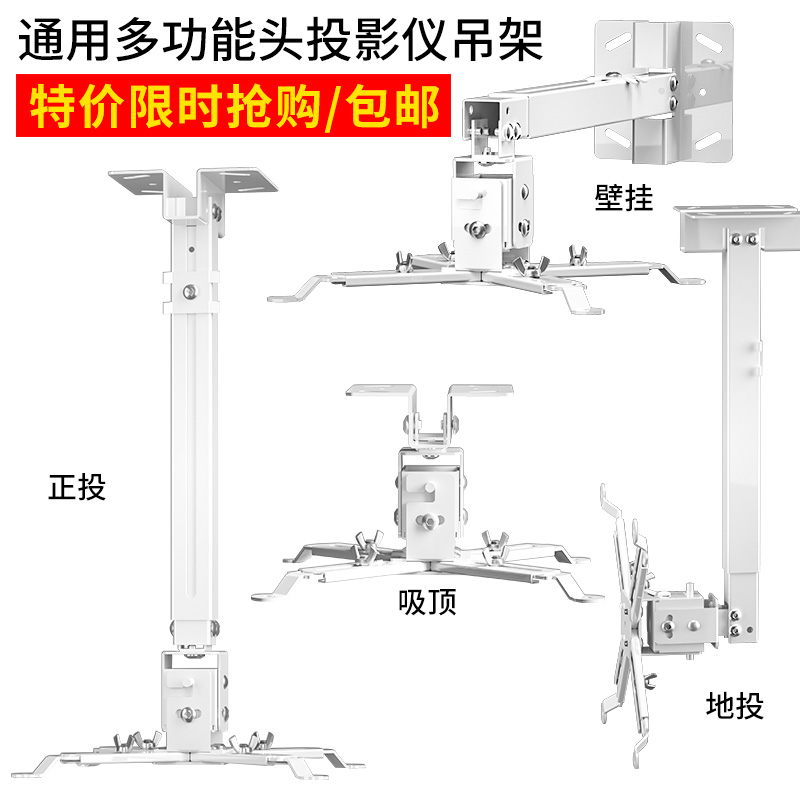 通用多功能头投影仪吊架

特价限时抢购/包邮

壁挂

正投

吸顶

地投