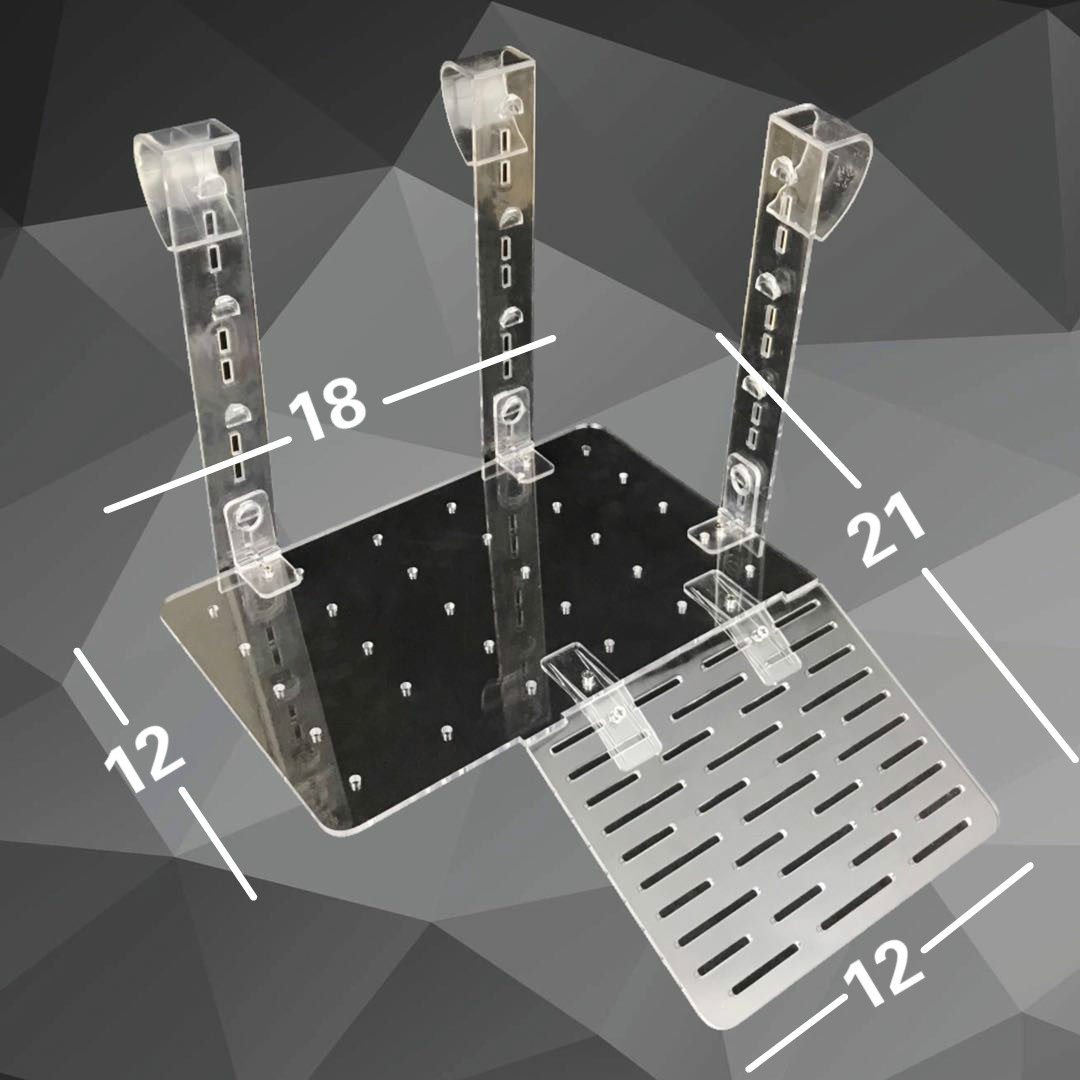 18
21
12
12